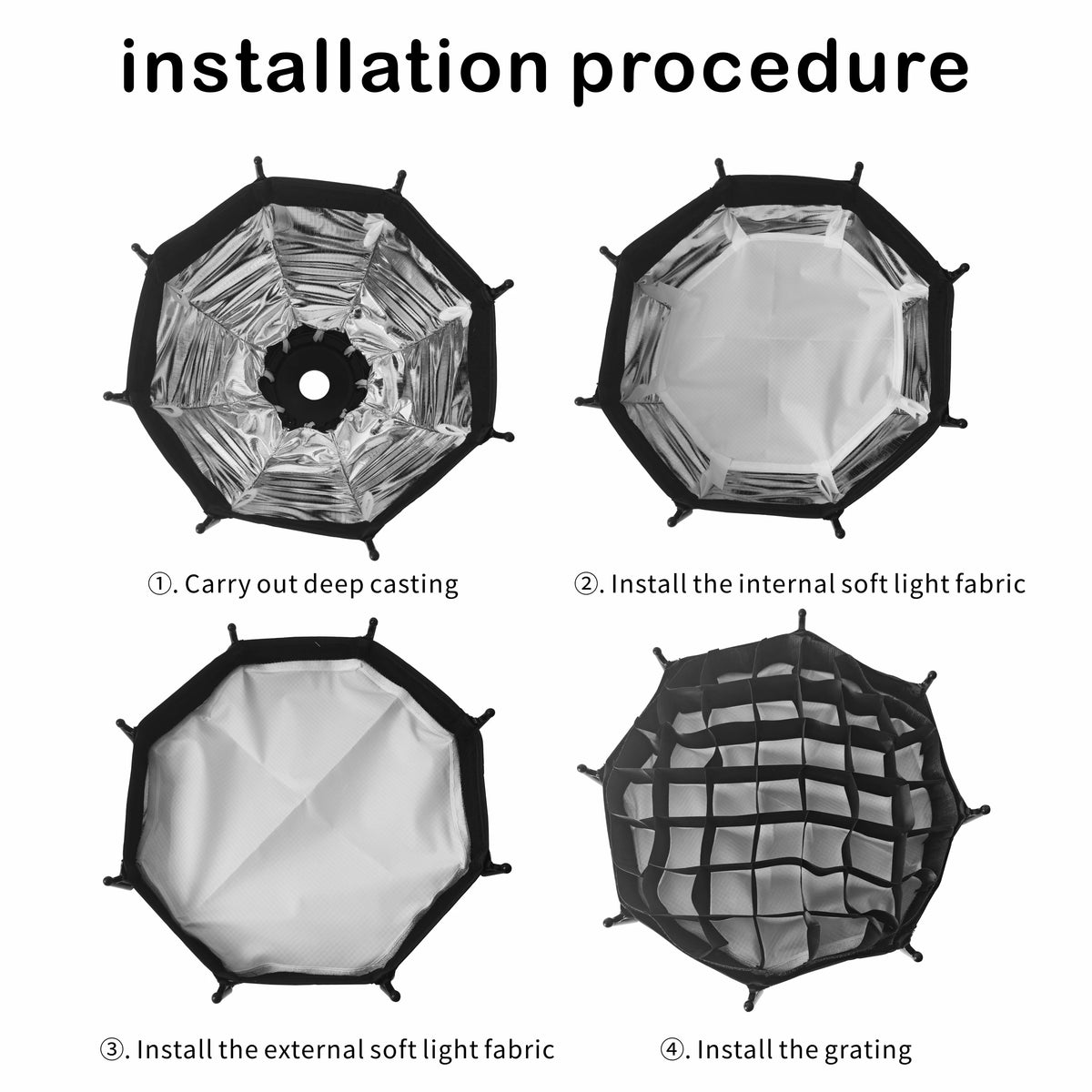 installation procedure

①. Carry out deep casting

②. Install the internal soft light fabric

③. Install the external soft light fabric

④. Install the grating